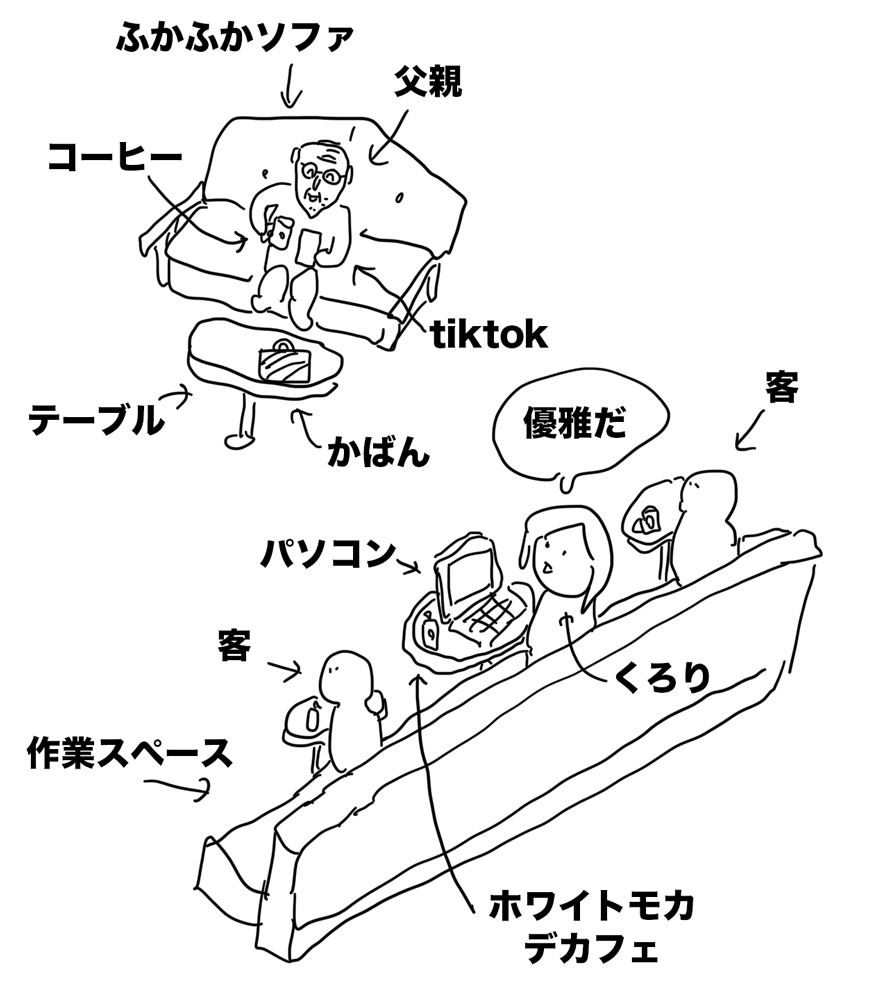 ふかふかソファ

父親

コーヒー

tiktok

テーブル

かばん

優雅だ

客

パソコン

客

くろり

作業スペース

ホワイトモカ
デカフェ