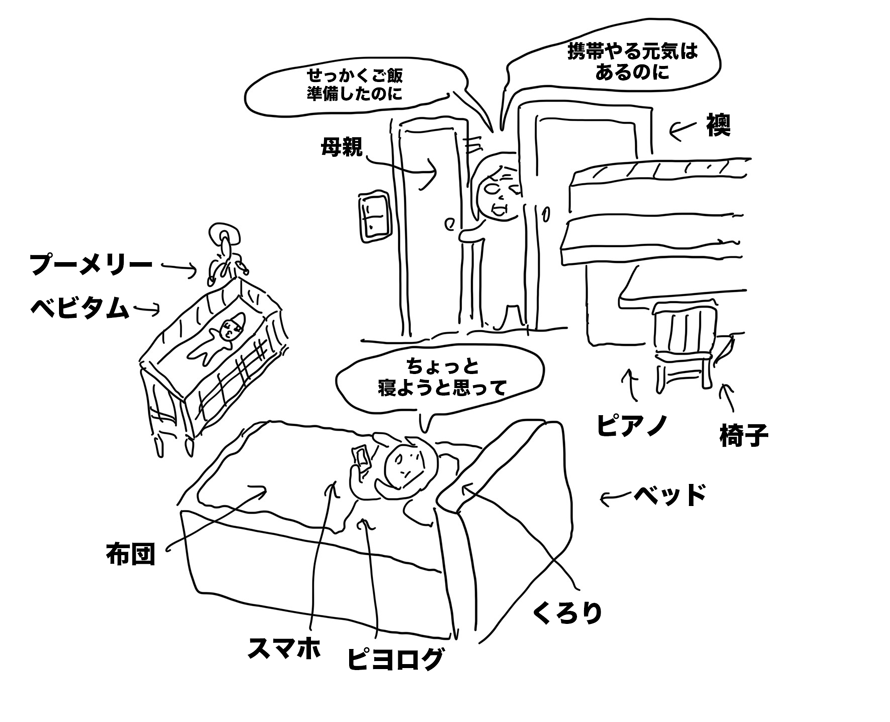 せっかくご飯
準備したのに

携帯やる元気は
あるのに

襖

母親

プーメリー

ベビタム

ちょっと
寝ようと思って

ピアノ

椅子

ベッド

布団

くろり

スマホ

ピヨログ