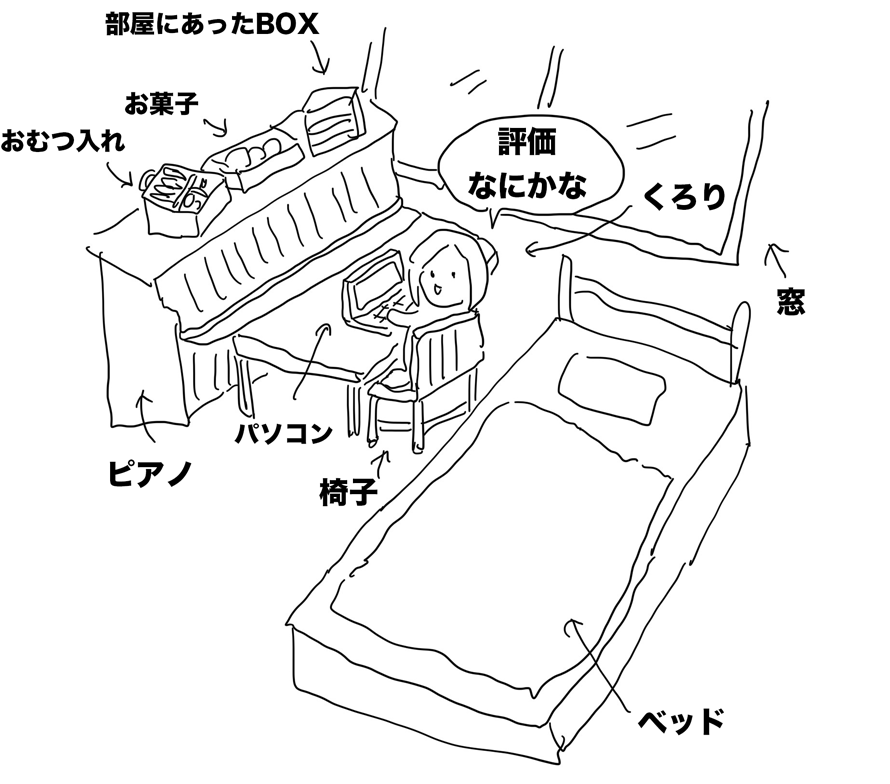 部屋にあったBOX

お菓子

おむつ入れ

評価
なにかな

くろり

窓

パソコン

ピアノ

椅子

ベッド