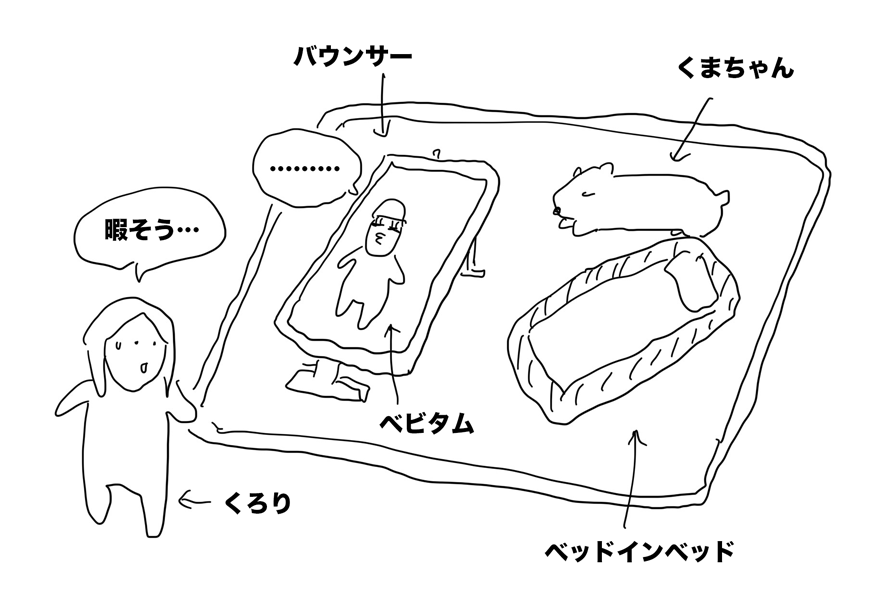 バウンサー

くまちゃん

.........

暇そう…

ベビタム

くろり

ベッドインベッド