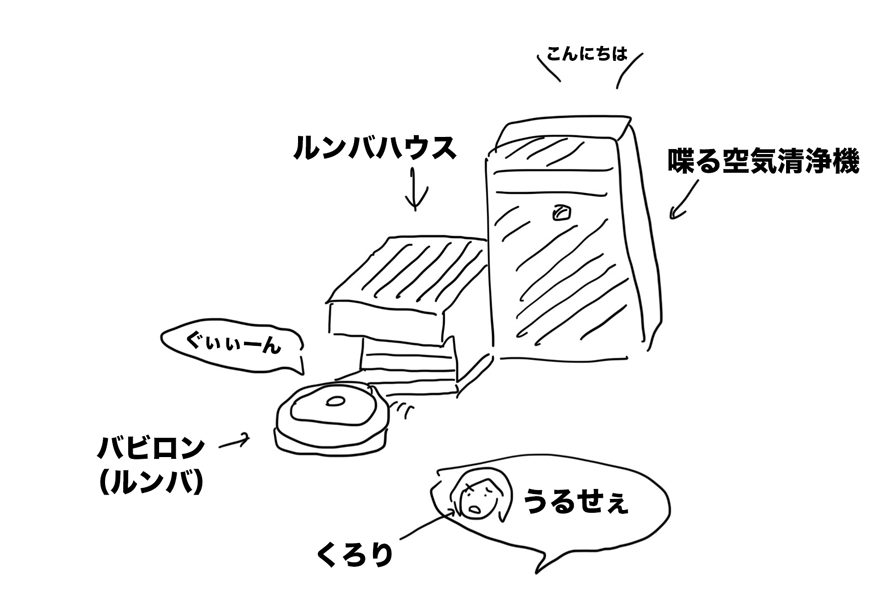 こんにちは

ルンバハウス

喋る空気清浄機

ぐいぃーん

バビロン
(ルンバ)

うるせぇ

くろり