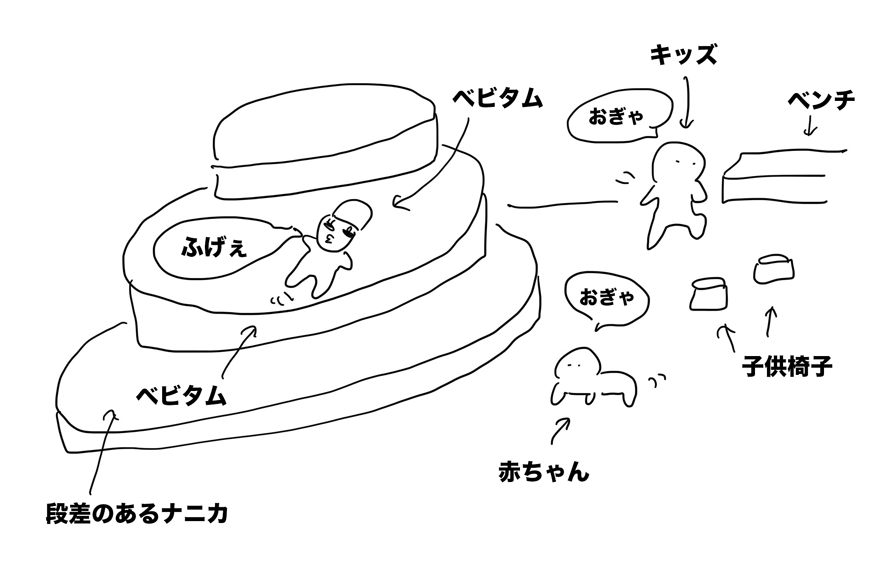 キッズ

ベビタム

おぎゃ

ベンチ

ふげぇ

おぎゃ

ベビタム

子供椅子

赤ちゃん

段差のあるナニカ