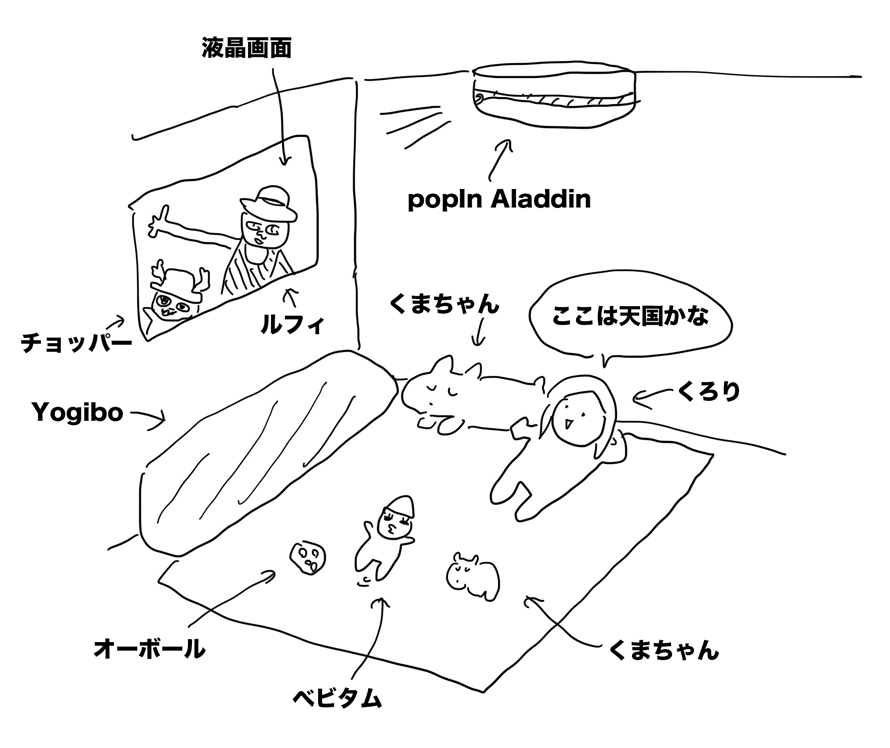 液晶画面

popIn Aladdin

チョッパー

ルフィ

くまちゃん

ここは天国かな

くろり

Yogibo

オーボール

ベビタム

くまちゃん