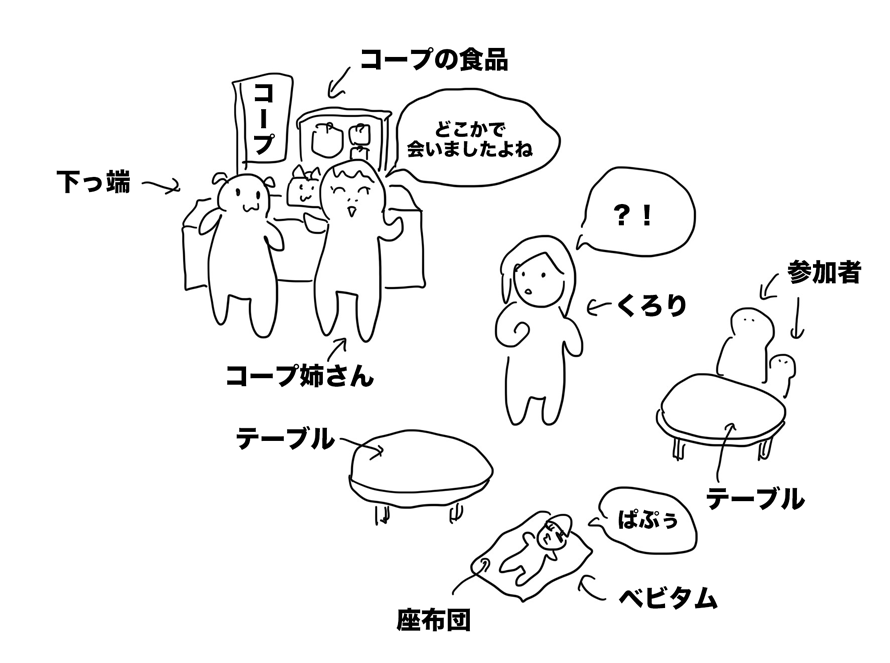 コープの食品

コープ

どこかで会いましたよね

下っ端

？！

参加者

くろり

コープ姉さん

テーブル

テーブル

ぱぷぅ

ベビタム

座布団